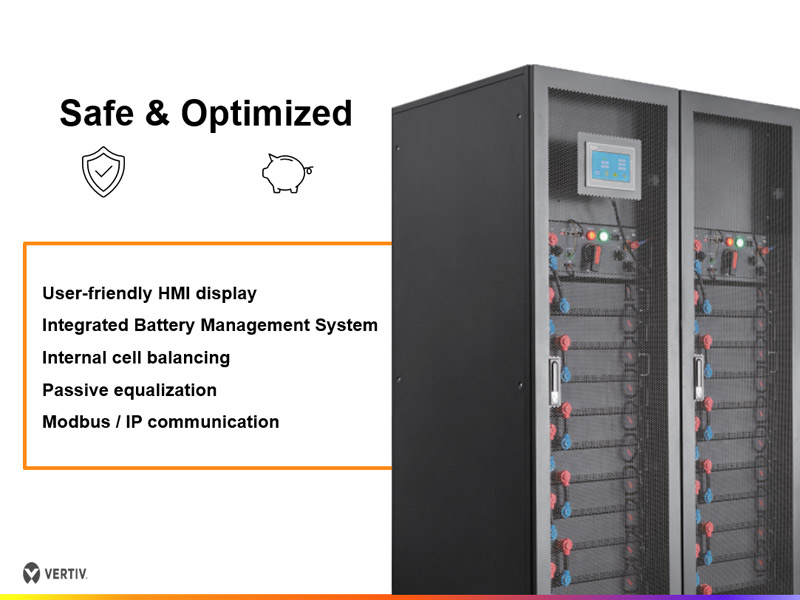 Safe & Optimized

User-friendly HMI display

Integrated Battery Management System

Internal cell balancing

Passive equalization

Modbus / IP communication

VERTIV.